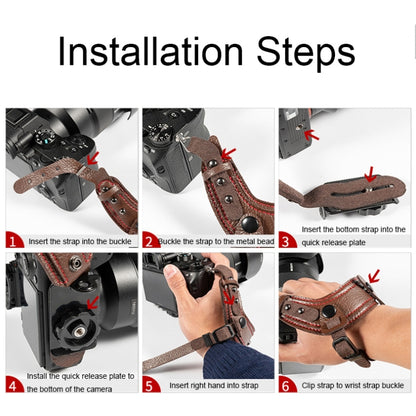 Installation Steps

1 Insert the strap into the buckle

2 Buckle the strap to the metal bead

3 Insert the bottom strap into the quick release plate

4 Install the quick release plate to the bottom of the camera

5 Insert right hand into strap

6 Clip strap to wrist strap buckle