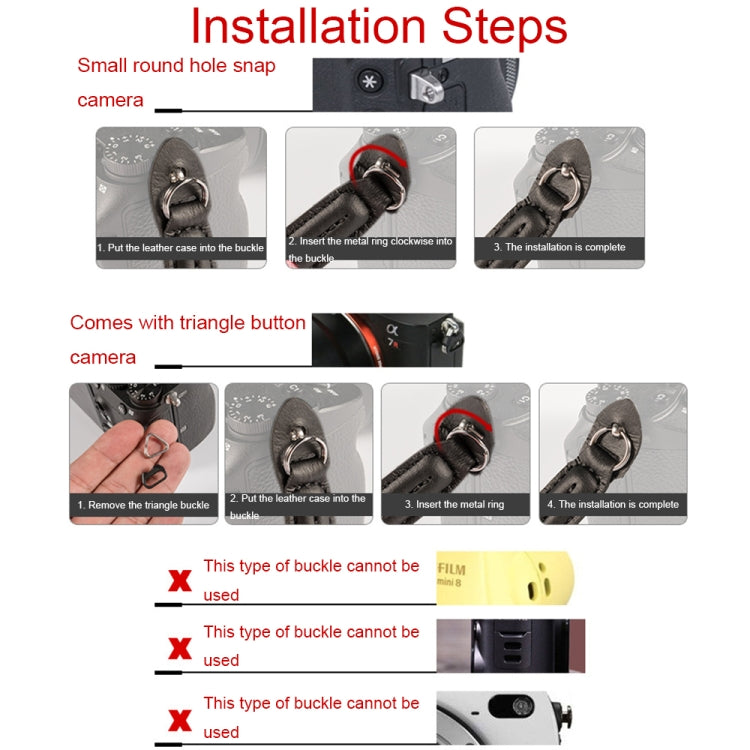 Installation Steps

Small round hole snap camera

1. Put the leather case into the buckle

2. Insert the metal ring clockwise into the buckle

3. The installation is complete

Comes with triangle button camera

α 7R

1. Remove the triangle buckle

2. Put the leather case into the buckle

3. Insert the metal ring

4. The installation is complete

X This type of buckle cannot be used

FILM mini 8

X This type of buckle cannot be used

X This type of buckle cannot be used