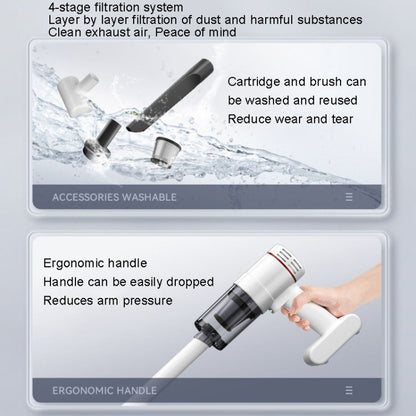 4-stage filtration system
Layer by layer filtration of dust and harmful substances
Clean exhaust air, Peace of mind

Cartridge and brush can be washed and reused
Reduce wear and tear

ACCESSORIES WASHABLE

Ergonomic handle
Handle can be easily dropped
Reduces arm pressure

ERGONOMIC HANDLE