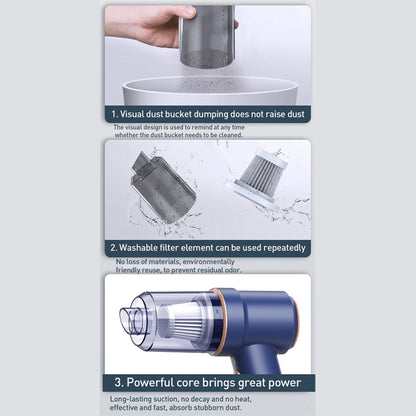 1. Visual dust bucket dumping does not raise dust

The visual design is used to remind at any time whether the dust bucket needs to be cleaned.

2. Washable filter element can be used repeatedly

No loss of materials, environmentally friendly reuse, to prevent residual odor.

3. Powerful core brings great power

Long-lasting suction, no decay and no heat, effective and fast, absorb stubborn dust.