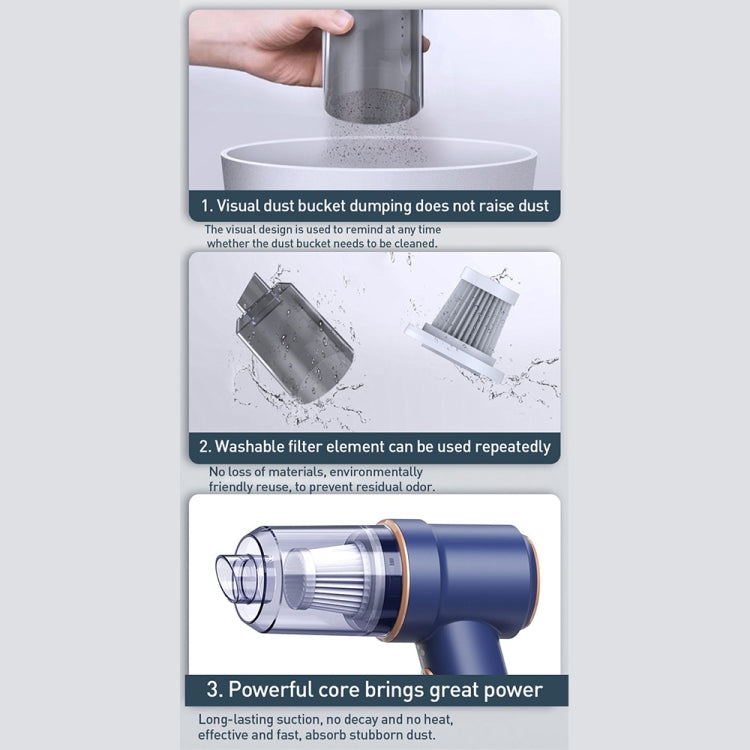 1. Visual dust bucket dumping does not raise dust

The visual design is used to remind at any time whether the dust bucket needs to be cleaned.

2. Washable filter element can be used repeatedly

No loss of materials, environmentally friendly reuse, to prevent residual odor.

3. Powerful core brings great power

Long-lasting suction, no decay and no heat, effective and fast, absorb stubborn dust.