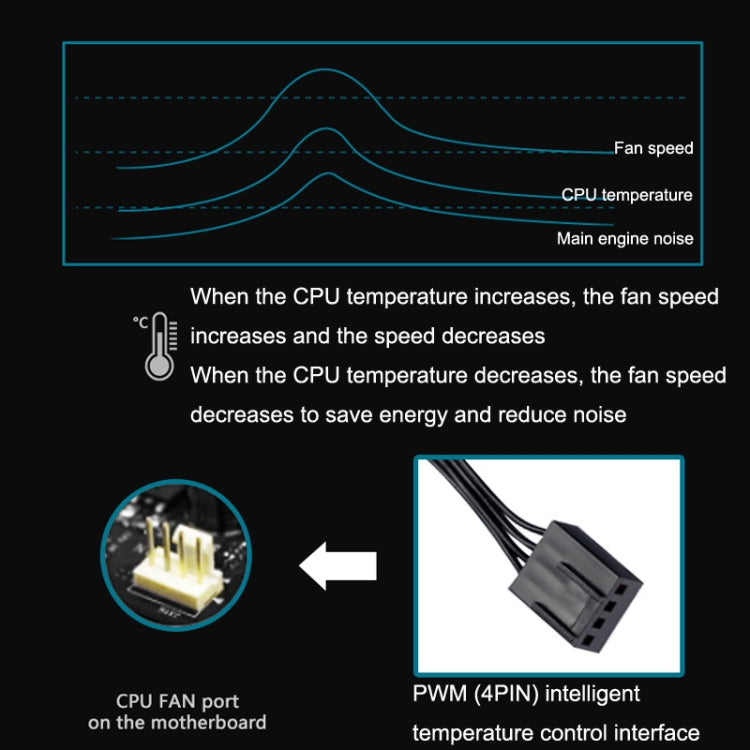 Fan speed
CPU temperature
Main engine noise

°C

When the CPU temperature increases, the fan speed increases and the speed decreases
When the CPU temperature decreases, the fan speed decreases to save energy and reduce noise

CPU FAN port on the motherboard

PWM (4PIN) intelligent temperature control interface