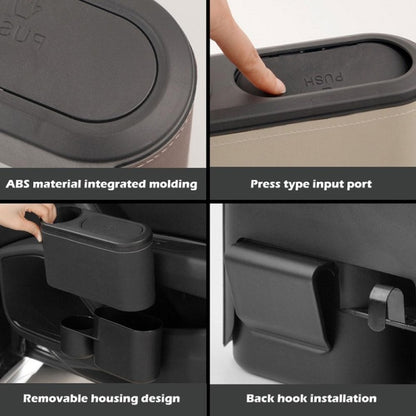 PUSH

PUSH

ABS material integrated molding

Press type input port

Removable housing design

Back hook installation