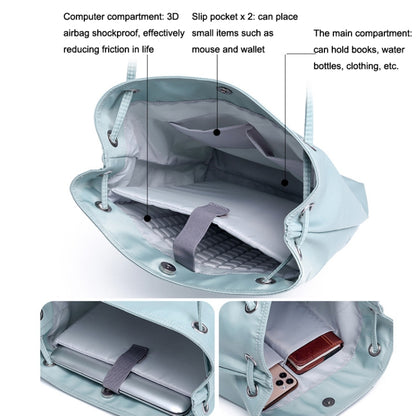 Computer compartment: 3D airbag shockproof, effectively reducing friction in life

Slip pocket x 2: can place small items such as mouse and wallet

The main compartment: can hold books, water bottles, clothing, etc.