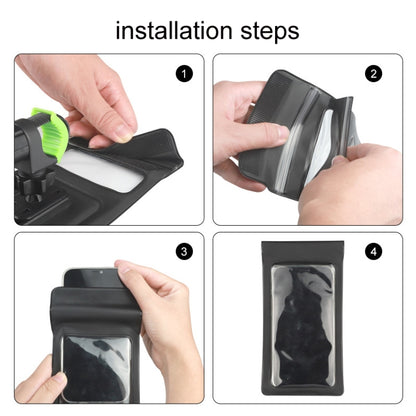 installation steps

1

2

3

4