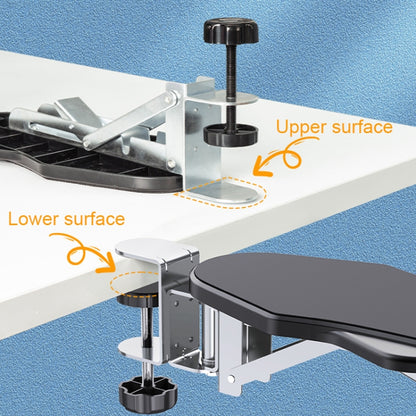 Upper surface

Lower surface