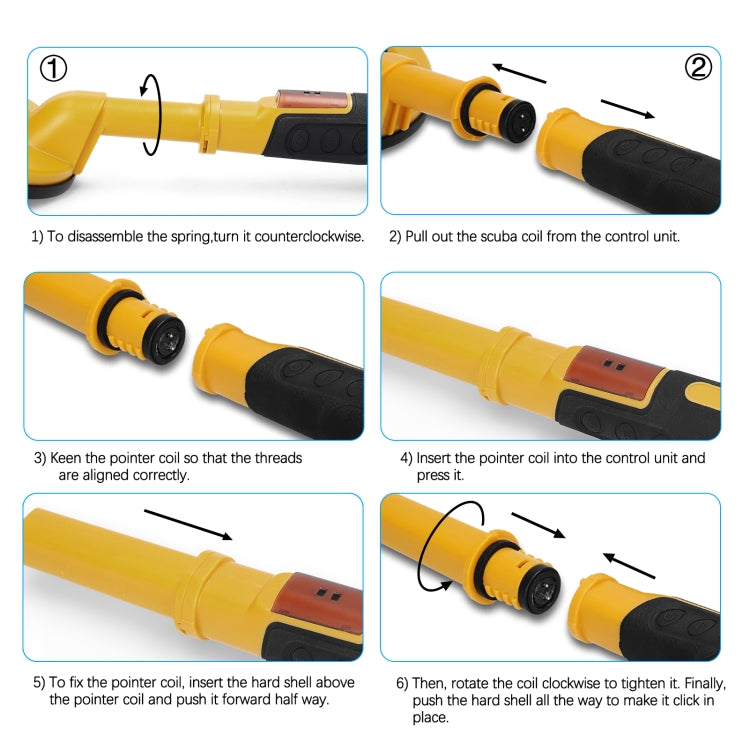 ①

②

1) To disassemble the spring,turn it counterclockwise.

2) Pull out the scuba coil from the control unit.

3) Keen the pointer coil so that the threads are aligned correctly.

4) Insert the pointer coil into the control unit and press it.

5) To fix the pointer coil, insert the hard shell above the pointer coil and push it forward half way.

6) Then, rotate the coil clockwise to tighten it. Finally, push the hard shell all the way to make it click in place.