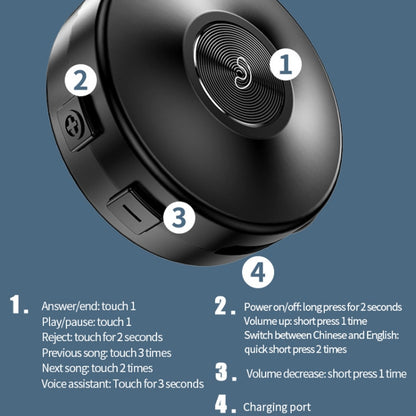 1

2

3

4

1. Answer/end: touch 1
Play/pause: touch 1
Reject: touch for 2 seconds
Previous song: touch 3 times
Next song: touch 2 times
Voice assistant: Touch for 3 seconds

2. Power on/off: long press for 2 seconds
Volume up: short press 1 time
Switch between Chinese and English: quick short press 2 times

3. Volume decrease: short press 1 time

4. Charging port