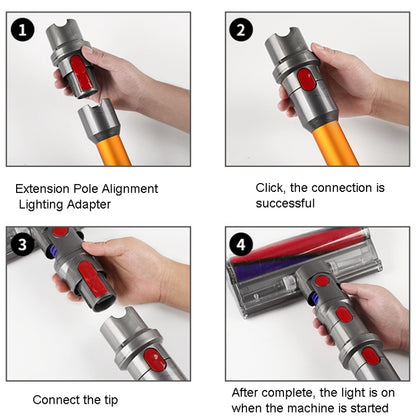 1

Extension Pole Alignment Lighting Adapter

2

Click, the connection is successful

3

Connect the tip

4

After complete, the light is on when the machine is started