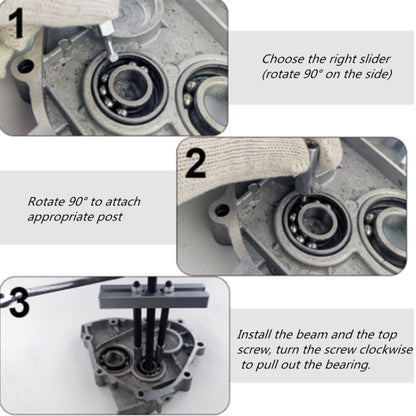 1

Choose the right slider (rotate 90° on the side)

2

Rotate 90° to attach appropriate post

3

Install the beam and the top screw, turn the screw clockwise to pull out the bearing.