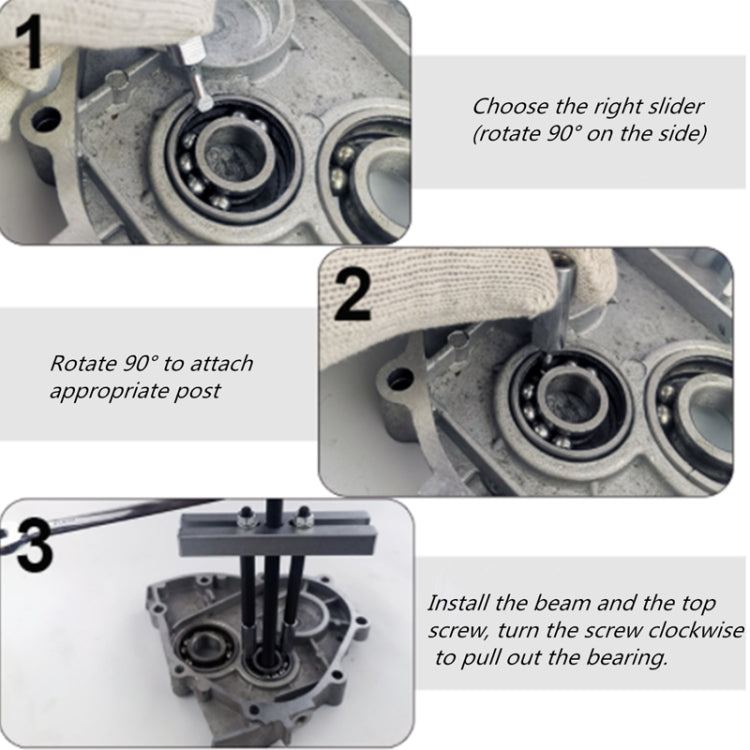 1

Choose the right slider (rotate 90° on the side)

2

Rotate 90° to attach appropriate post

3

Install the beam and the top screw, turn the screw clockwise to pull out the bearing.