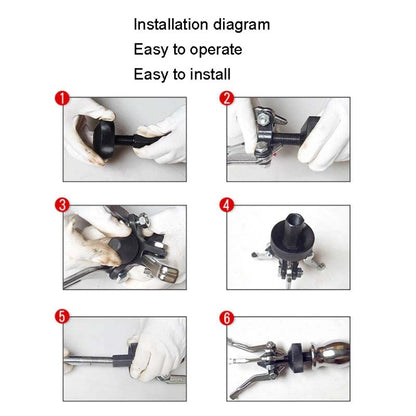 Installation diagram
Easy to operate
Easy to install

1

2

3

4

5

6