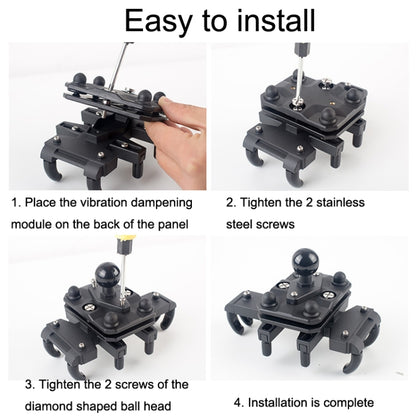 Easy to install

1. Place the vibration dampening module on the back of the panel

2. Tighten the 2 stainless steel screws

3. Tighten the 2 screws of the diamond shaped ball head

4. Installation is complete