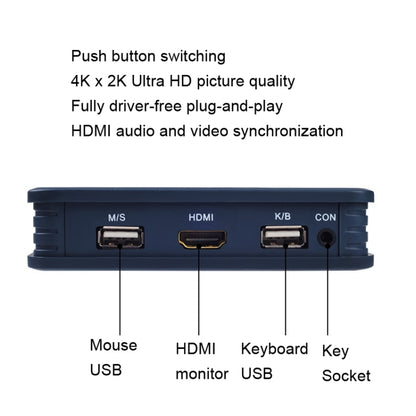 Push button switching
4K x 2K Ultra HD picture quality
Fully driver-free plug-and-play
HDMI audio and video synchronization

M/S
HDMI
K/B
CON

Mouse USB

HDMI monitor

Keyboard USB

Key Socket