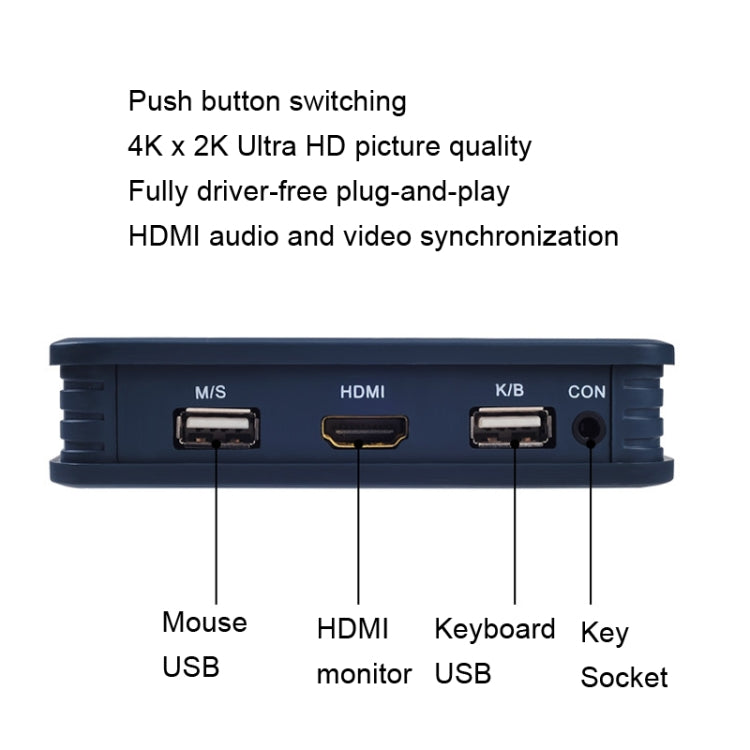 Push button switching
4K x 2K Ultra HD picture quality
Fully driver-free plug-and-play
HDMI audio and video synchronization

M/S
HDMI
K/B
CON

Mouse USB

HDMI monitor

Keyboard USB

Key Socket