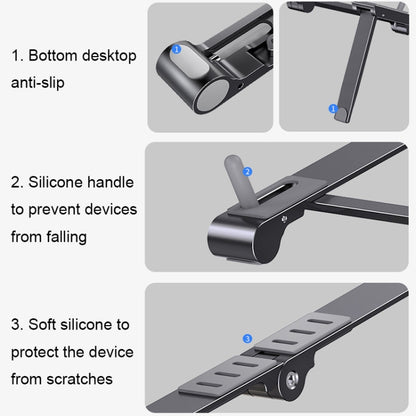 1. Bottom desktop anti-slip

1

1

2. Silicone handle to prevent devices from falling

2

3. Soft silicone to protect the device from scratches

3