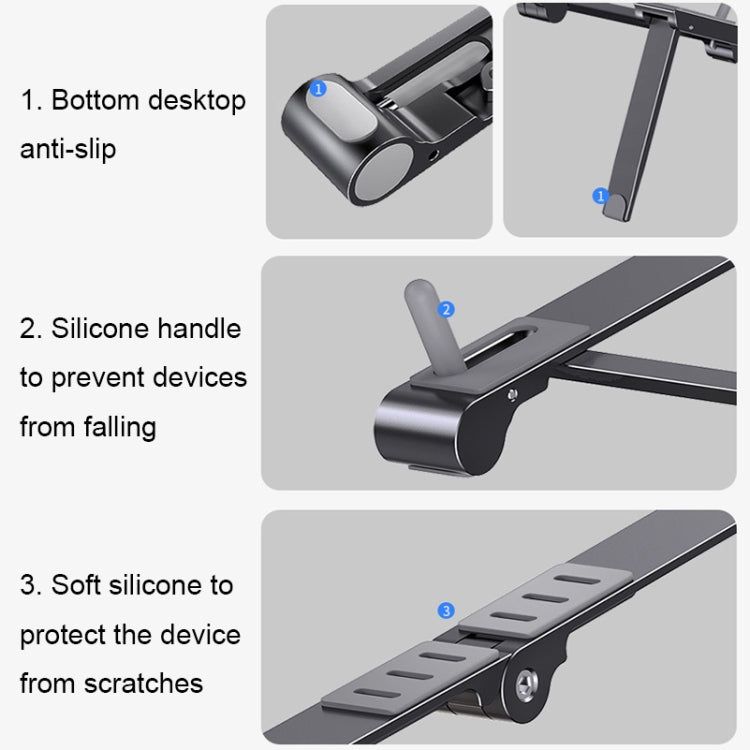 1. Bottom desktop anti-slip

1

1

2. Silicone handle to prevent devices from falling

2

3. Soft silicone to protect the device from scratches

3