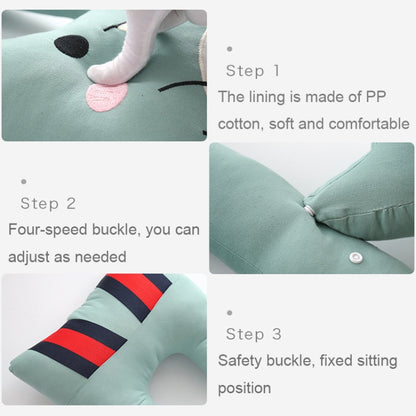 Step 1
The lining is made of PP cotton, soft and comfortable

Step 2
Four-speed buckle, you can adjust as needed

Step 3
Safety buckle, fixed sitting position