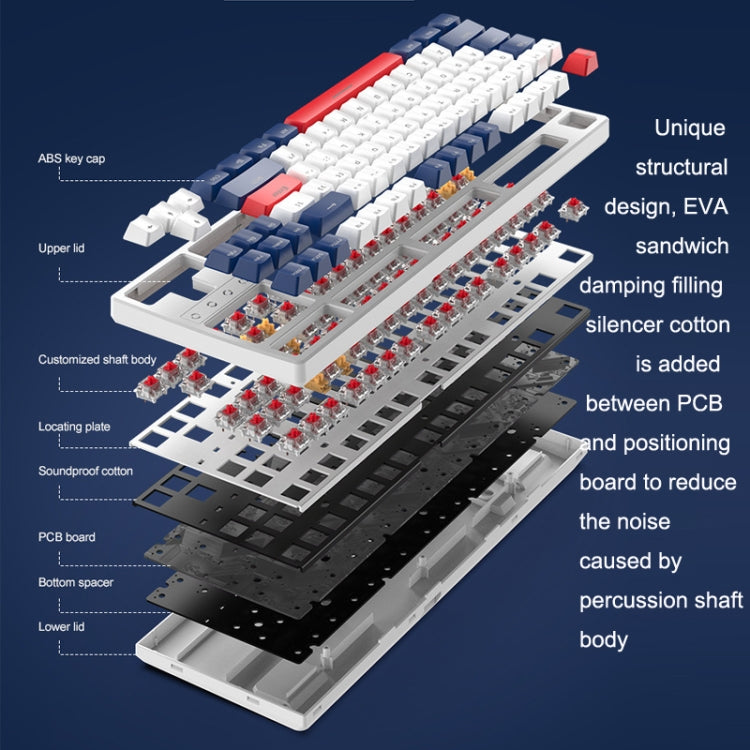 ABS key cap

Upper lid

Customized shaft body

Locating plate

Soundproof cotton

PCB board

Bottom spacer

Lower lid

Unique structural design, EVA sandwich damping filling silencer cotton is added between PCB and positioning board to reduce the noise caused by percussion shaft body