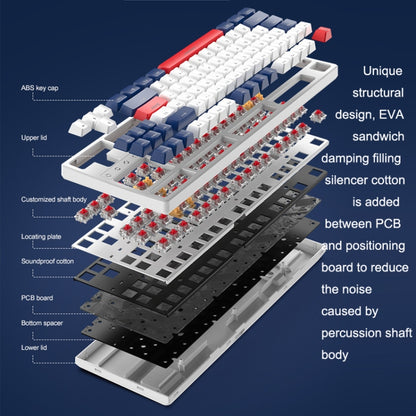 ABS key cap

Upper lid

Customized shaft body

Locating plate

Soundproof cotton

PCB board

Bottom spacer

Lower lid

Unique structural design, EVA sandwich damping filling silencer cotton is added between PCB and positioning board to reduce the noise caused by percussion shaft body