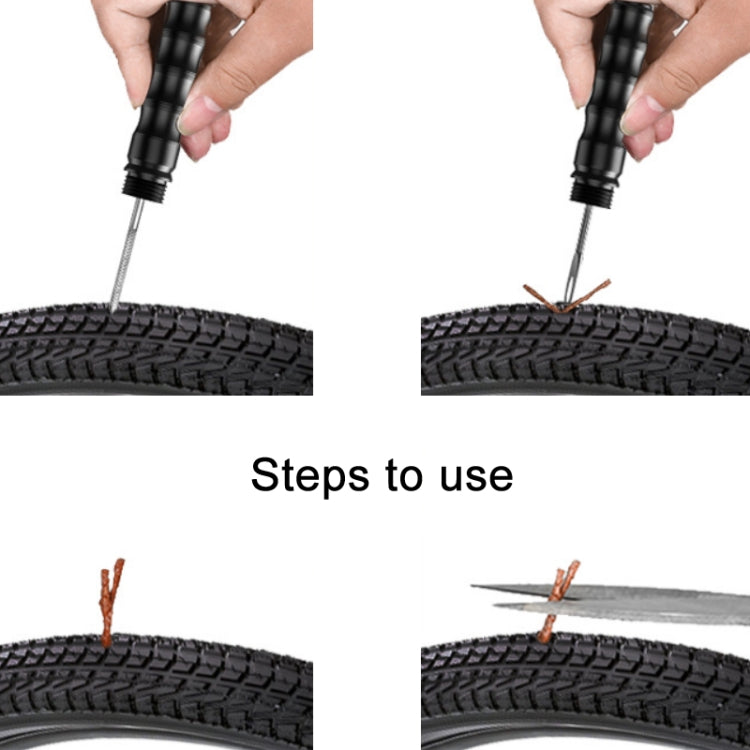 Steps to use