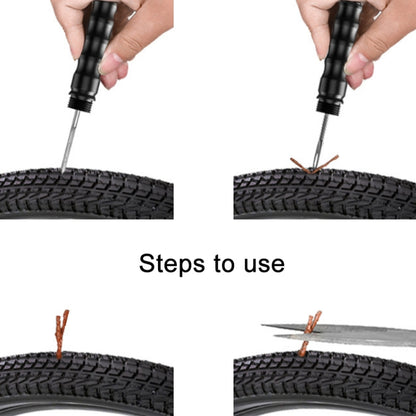 Steps to use