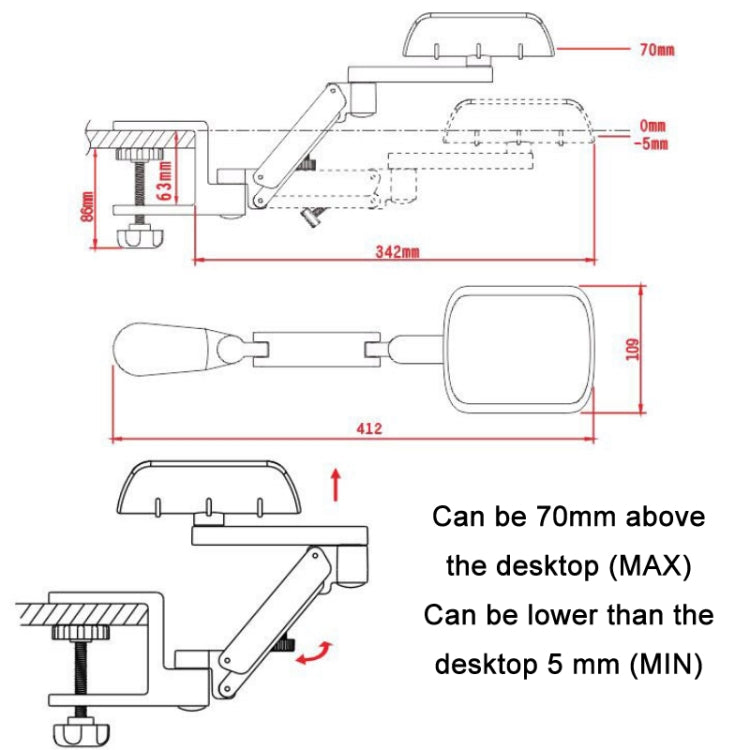 70mm

0mm
-5mm

63mm

86mm

342mm

109

412

Can be 70mm above the desktop (MAX)
Can be lower than the desktop 5 mm (MIN)