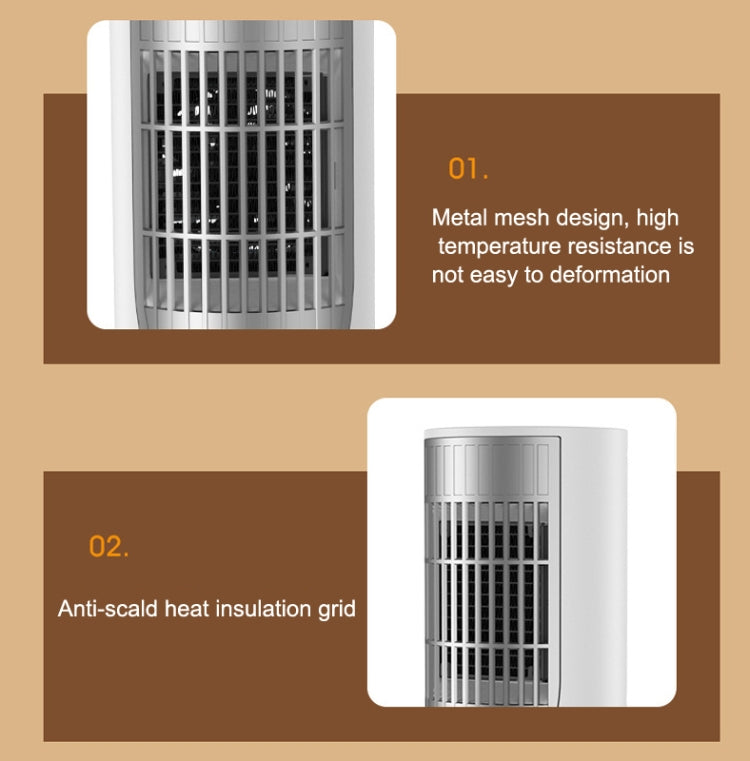 01.

Metal mesh design, high temperature resistance is not easy to deformation

02.

Anti-scald heat insulation grid