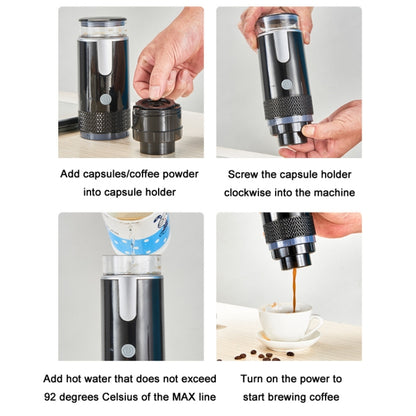 Add capsules/coffee powder into capsule holder

Screw the capsule holder clockwise into the machine

Add hot water that does not exceed 92 degrees Celsius of the MAX line

Turn on the power to start brewing coffee