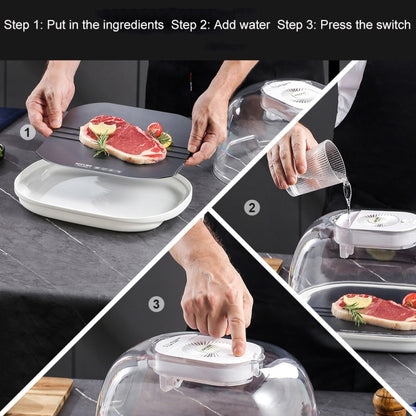 Step 1: Put in the ingredients Step 2: Add water Step 3: Press the switch

1

2

3