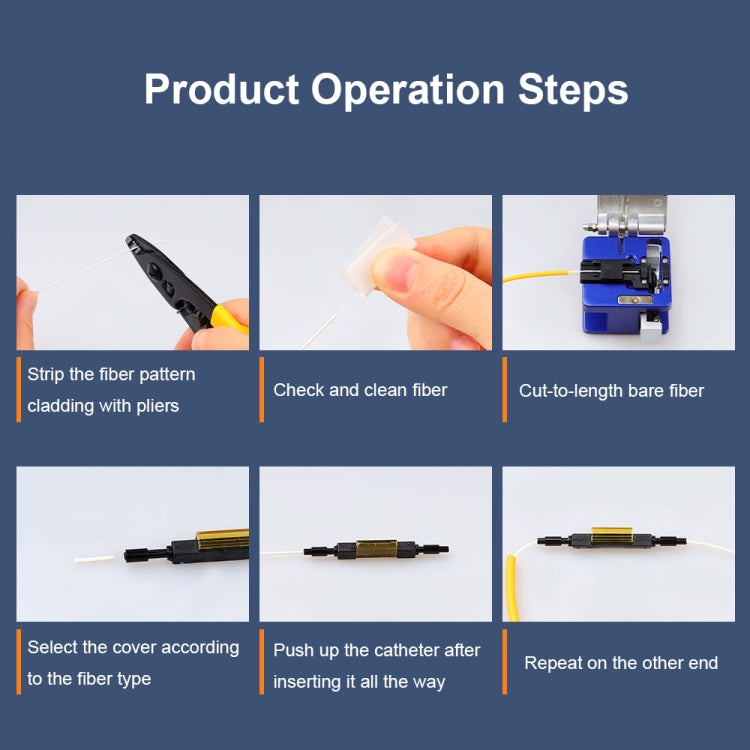 Product Operation Steps

Strip the fiber pattern cladding with pliers

Check and clean fiber

Cut-to-length bare fiber

Select the cover according to the fiber type

Push up the catheter after inserting it all the way

Repeat on the other end