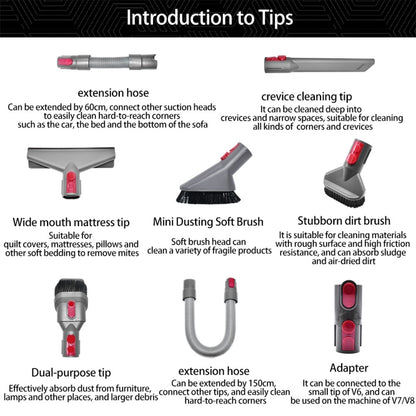 Introduction to Tips

extension hose
Can be extended by 60cm, connect other suction heads to easily clean hard-to-reach corners such as the car, the bed and the bottom of the sofa

crevice cleaning tip
It can be cleaned deep into crevices and narrow spaces, suitable for cleaning all kinds of corners and crevices

Wide mouth mattress tip
Suitable for quilt covers, mattresses, pillows and other soft bedding to remove mites

Mini Dusting Soft Brush
Soft brush head can clean a variety of fragile products

Stubborn dirt brush
It is suitable for cleaning materials with rough surface and high friction resistance, and can absorb sludge and air-dried dirt

Dual-purpose tip
Effectively absorb dust from furniture, lamps and other places, and larger debris

extension hose
Can be extended by 150cm, connect other tips, and easily clean hard-to-reach corners

Adapter
It can be connected to the small tip of V6, and can be used on the machine of V7/V8