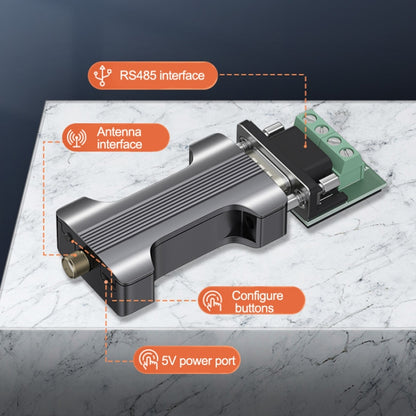 RS485 interface

Antenna interface

Configure buttons

5V power port