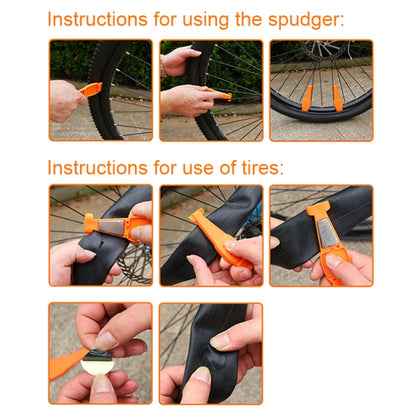 Instructions for using the spudger:

Instructions for use of tires: