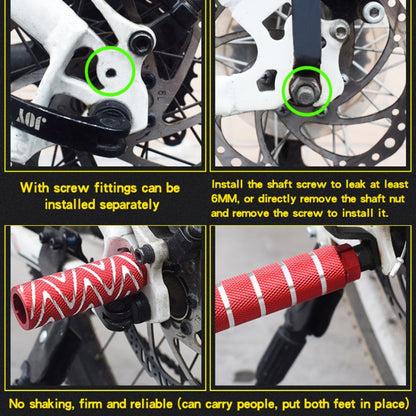 JOY

With screw fittings can be installed separately

Install the shaft screw to leak at least 6MM, or directly remove the shaft nut and remove the screw to install it.

No shaking, firm and reliable (can carry people, put both feet in place)