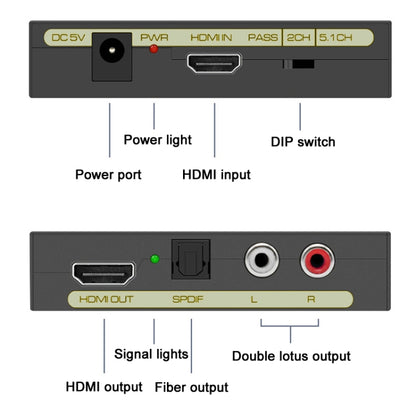 DC 5V PWR HDMI IN PASS 2CH 5.1CH

Power light

DIP switch

Power port

HDMI input

HDMI OUT SPDIF L R

Signal lights

Double lotus output

HDMI output

Fiber output