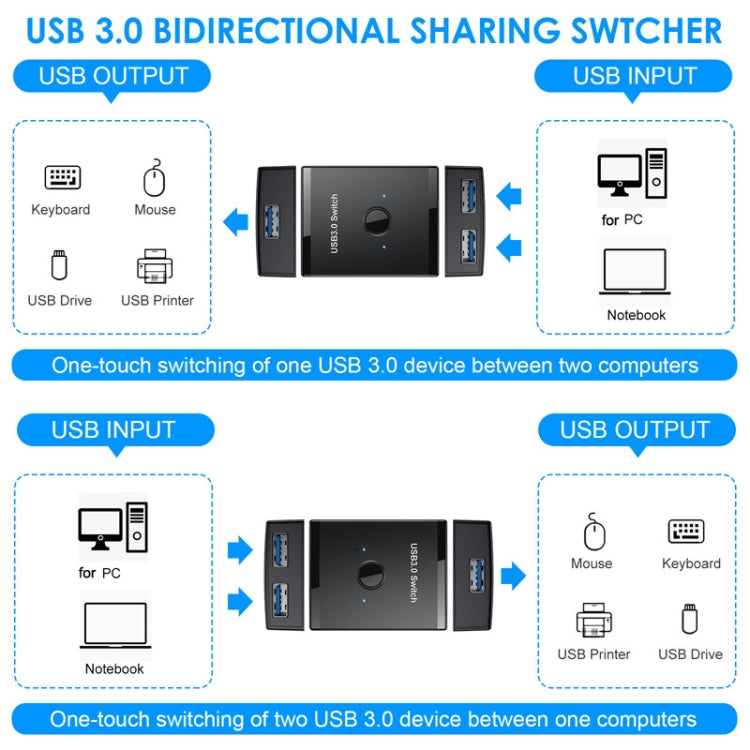 USB 3.0 BIDIRECTIONAL SHARING SWTCHER

USB OUTPUT

Keyboard

Mouse

USB Drive

USB Printer

USB3.0 Switch

USB INPUT

for PC

Notebook

One-touch switching of one USB 3.0 device between two computers

USB INPUT

for PC

Notebook

USB3.0 Switch

USB OUTPUT

Mouse

Keyboard

USB Printer

USB Drive

One-touch switching of two USB 3.0 device between one computers