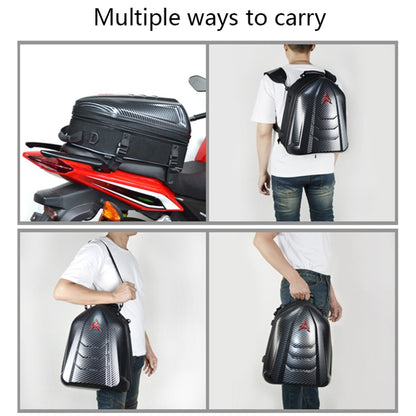 Multiple ways to carry