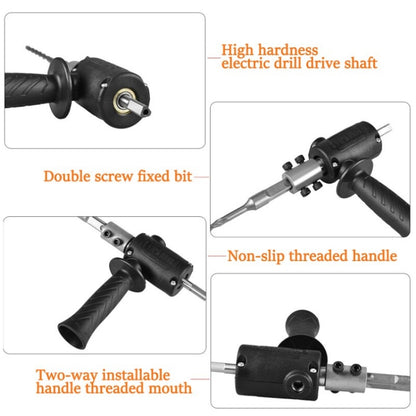 High hardness electric drill drive shaft

Double screw fixed bit

Non-slip threaded handle

Two-way installable handle threaded mouth