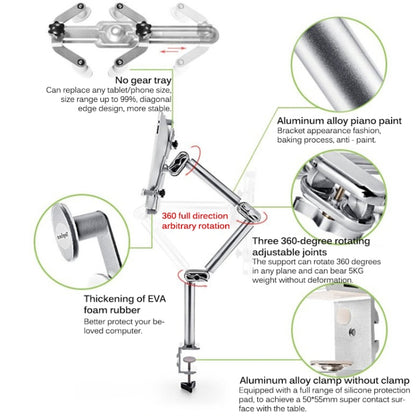 No gear tray
Can replace any tablet/phone size, size range up to 99%, diagonal edge design, more stable.

Aluminum alloy piano paint
Bracket appearance fashion, baking process, anti - paint.

360 full direction arbitrary rotation

Three 360-degree rotating adjustable joints
The support can rotate 360 degrees in any plane and can bear 5KG weight without deformation.

Thickening of EVA foam rubber
Better protect your beloved computer.

Aluminum alloy clamp without clamp
Equipped with a full range of silicone protection pad, to achieve a 50*55mm super contact surface with the table.