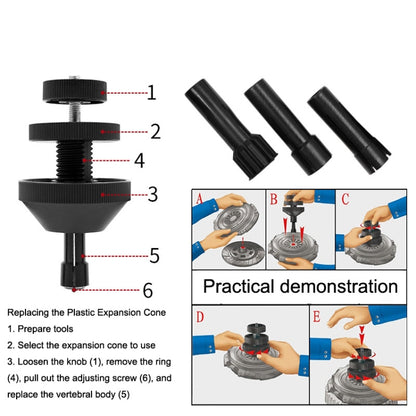 1
2
4
3
5
6

Replacing the Plastic Expansion Cone
1. Prepare tools
2. Select the expansion cone to use
3. Loosen the knob (1), remove the ring (4), pull out the adjusting screw (6), and replace the vertebral body (5)

A
B
C

Practical demonstration

D
E