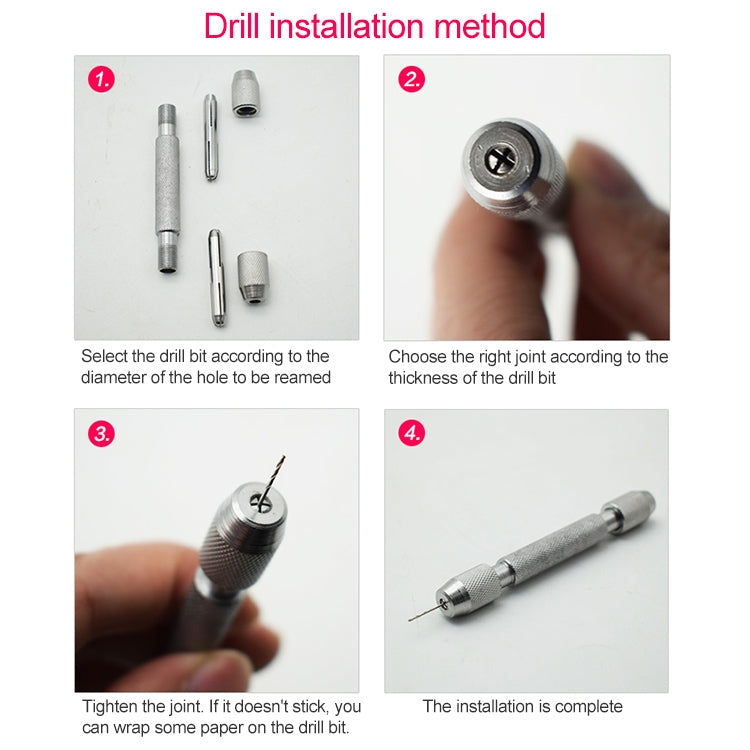 Drill installation method

1.

Select the drill bit according to the diameter of the hole to be reamed

2.

Choose the right joint according to the thickness of the drill bit

3.

Tighten the joint. If it doesn't stick, you can wrap some paper on the drill bit.

4.

The installation is complete