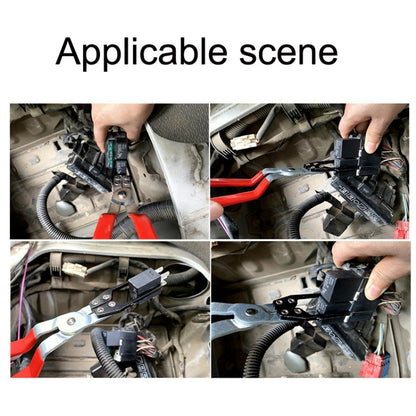 Applicable scene