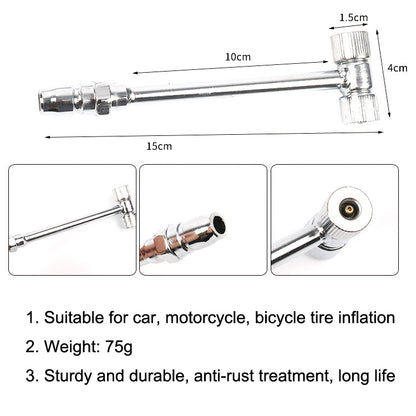 1.5cm

10cm

4cm

15cm

1. Suitable for car, motorcycle, bicycle tire inflation

2. Weight: 75g

3. Sturdy and durable, anti-rust treatment, long life