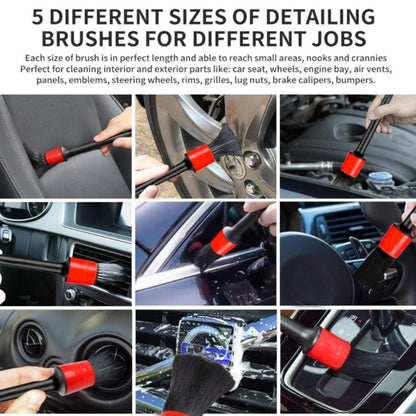 5 DIFFERENT SIZES OF DETAILING BRUSHES FOR DIFFERENT JOBS

Each size of brush is in perfect length and able to reach small areas, nooks and crannies
Perfect for cleaning interior and exterior parts like: car seat, wheels, engine bay, air vents, panels, emblems, steering wheels, rims, grilles, lug nuts, brake calipers, bumpers.