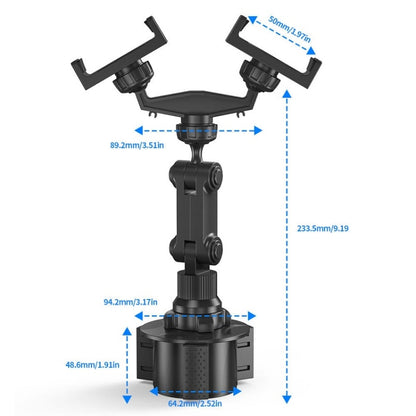 50mm/1.97in

89.2mm/3.51in

233.5mm/9.19

94.2mm/3.17in

48.6mm/1.91in

64.2mm/2.52in