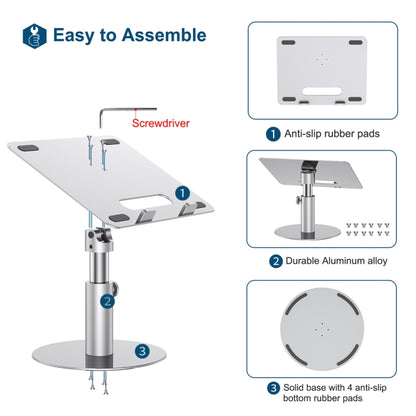 Easy to Assemble

Screwdriver

1

2

3

1 Anti-slip rubber pads

2 Durable Aluminum alloy

3 Solid base with 4 anti-slip bottom rubber pads