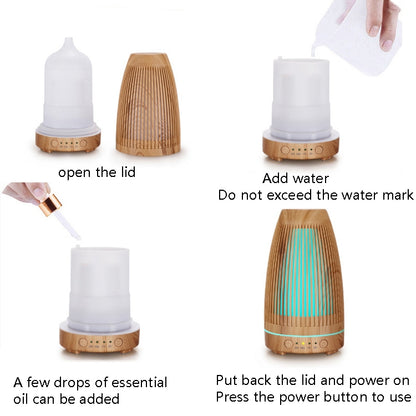 open the lid

Add water
Do not exceed the water mark

A few drops of essential oil can be added

Put back the lid and power on
Press the power button to use