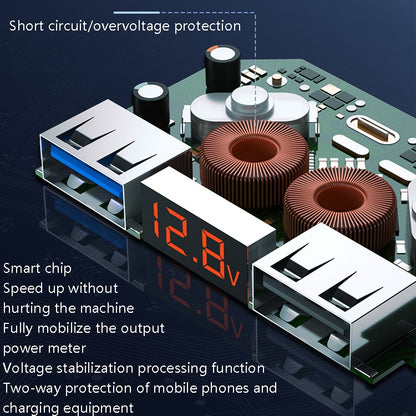 Short circuit/overvoltage protection

12.8v

Smart chip
Speed up without hurting the machine
Fully mobilize the output power meter
Voltage stabilization processing function
Two-way protection of mobile phones and charging equipment