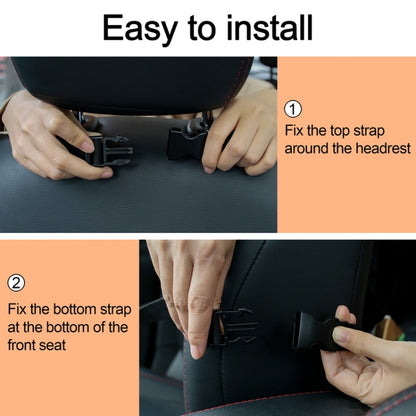 Easy to install

①
Fix the top strap around the headrest

②
Fix the bottom strap at the bottom of the front seat